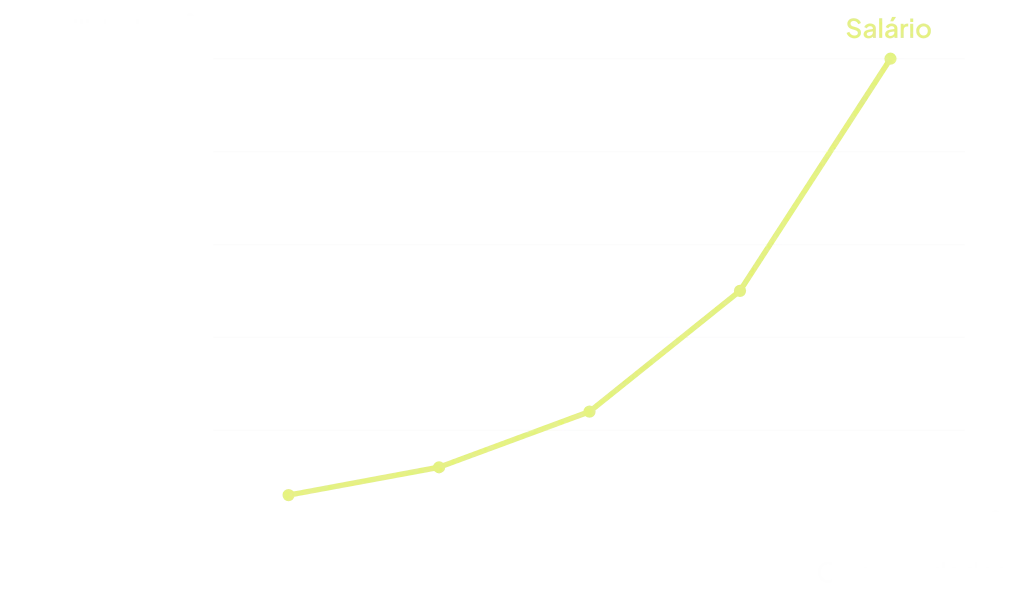 Salário